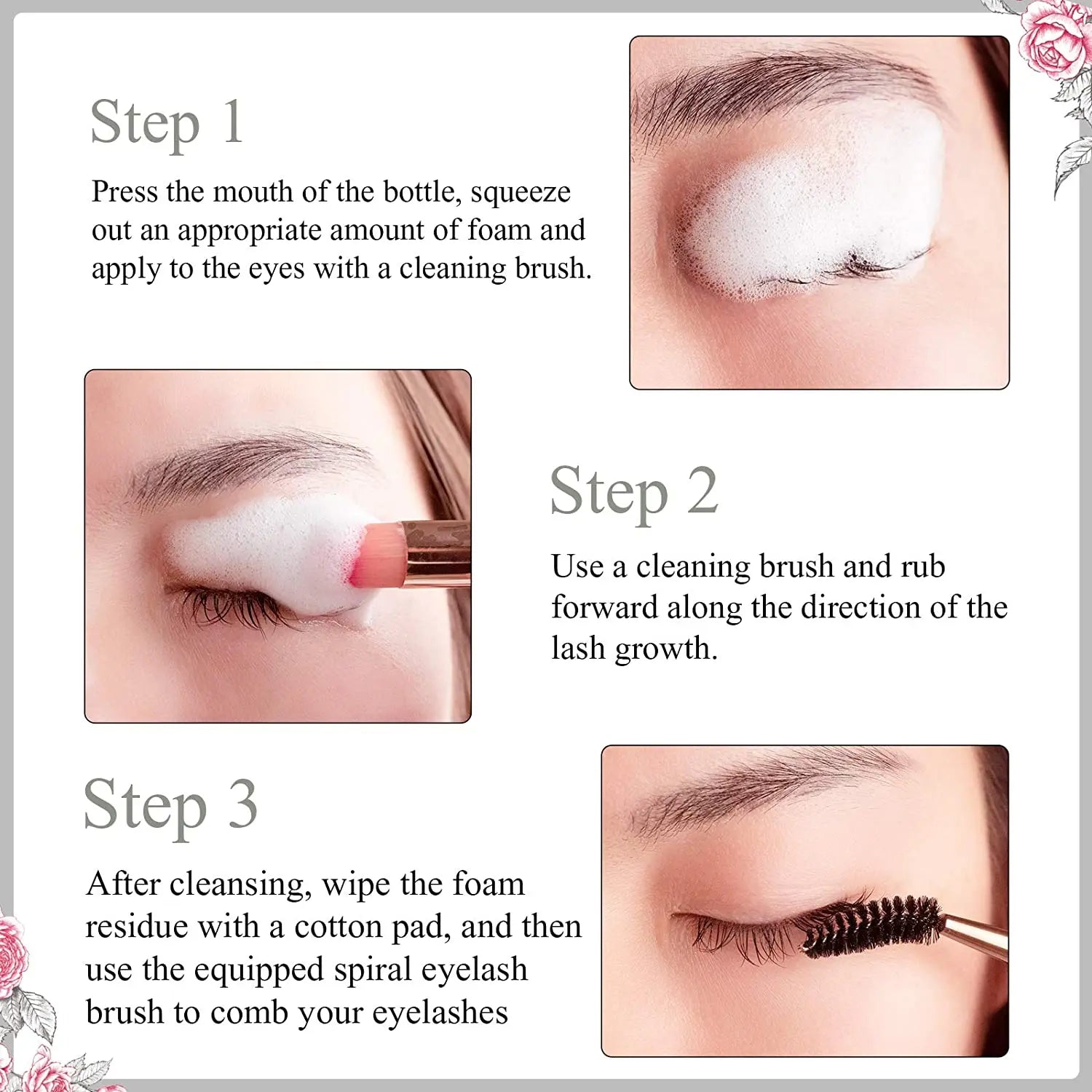 Step 1

Press the mouth of the bottle, squeeze out an appropriate amount of foam and apply to the eyes with a cleaning brush.

Step 2

Use a cleaning brush and rub forward along the direction of the lash growth.

Step 3

After cleansing, wipe the foam residue with a cotton pad, and then use the equipped spiral eyelash brush to comb your eyelashes