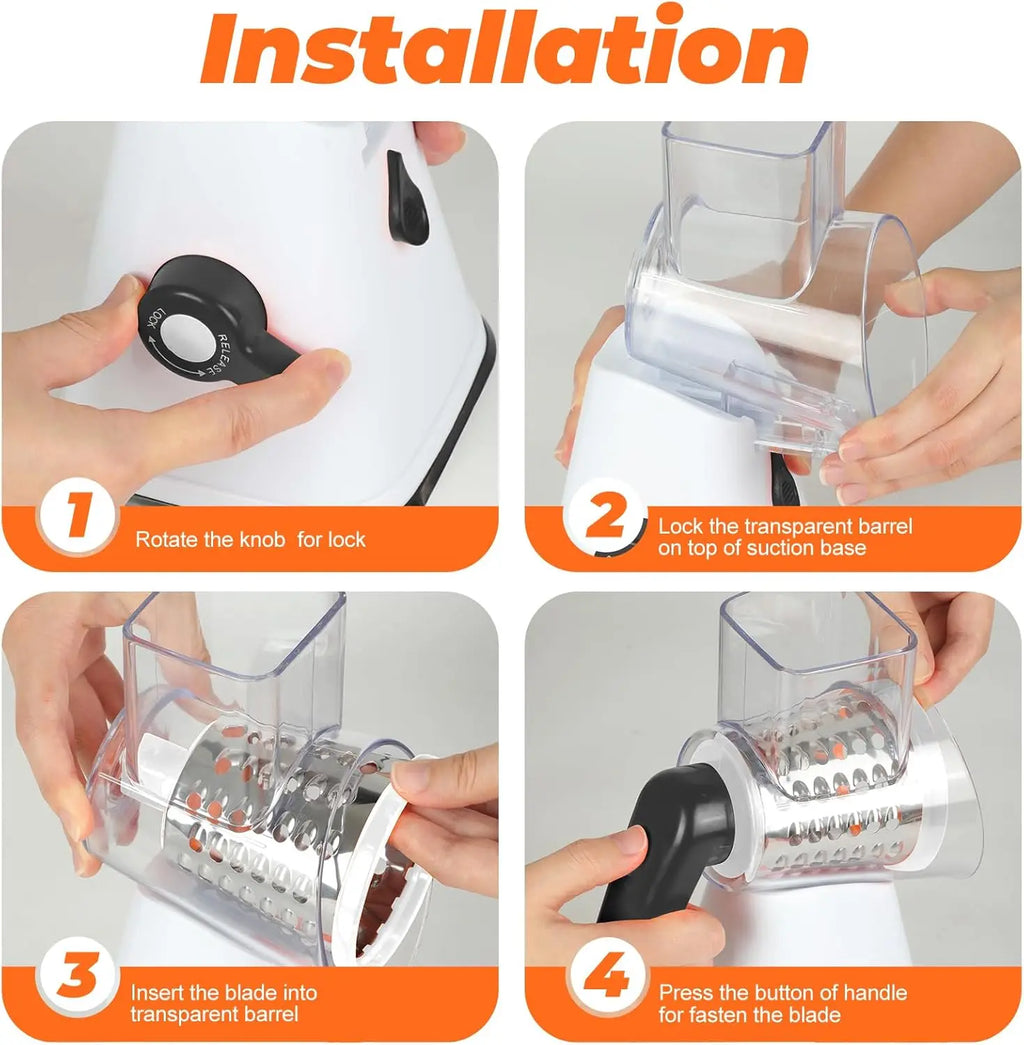 Installation

LOCK RELEASE

1 Rotate the knob for lock

2 Lock the transparent barrel on top of suction base

3 Insert the blade into transparent barrel

4 Press the button of handle for fasten the blade